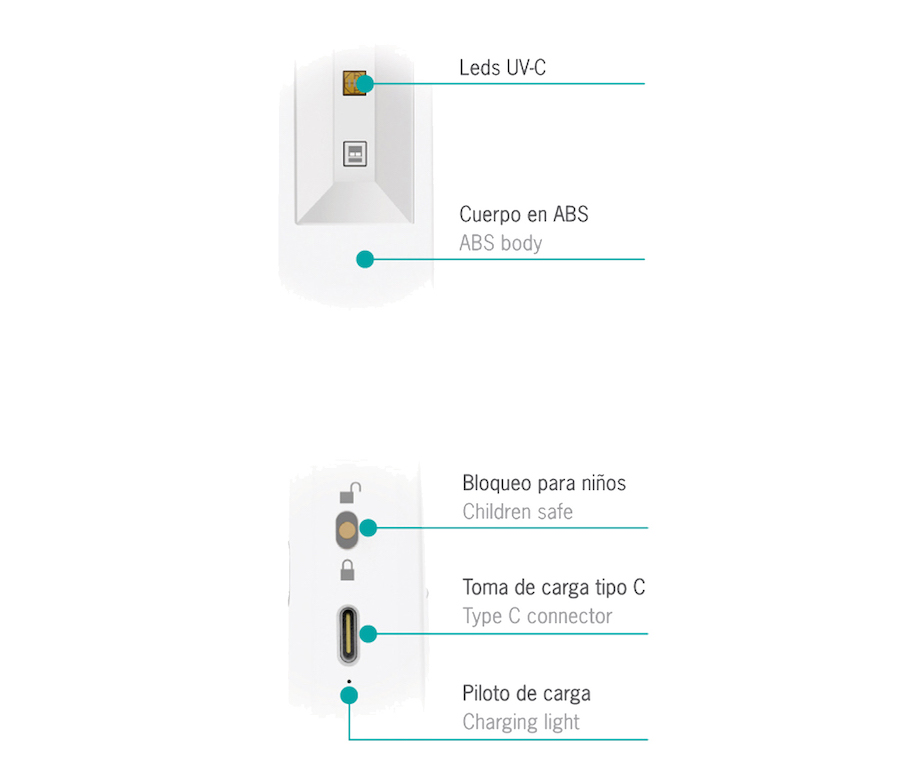 Leds UV-C

Cuerpo en ABS
ABS body

Bloqueo para niños
Children safe

Toma de carga tipo C
Type C connector

Piloto de carga
Charging light